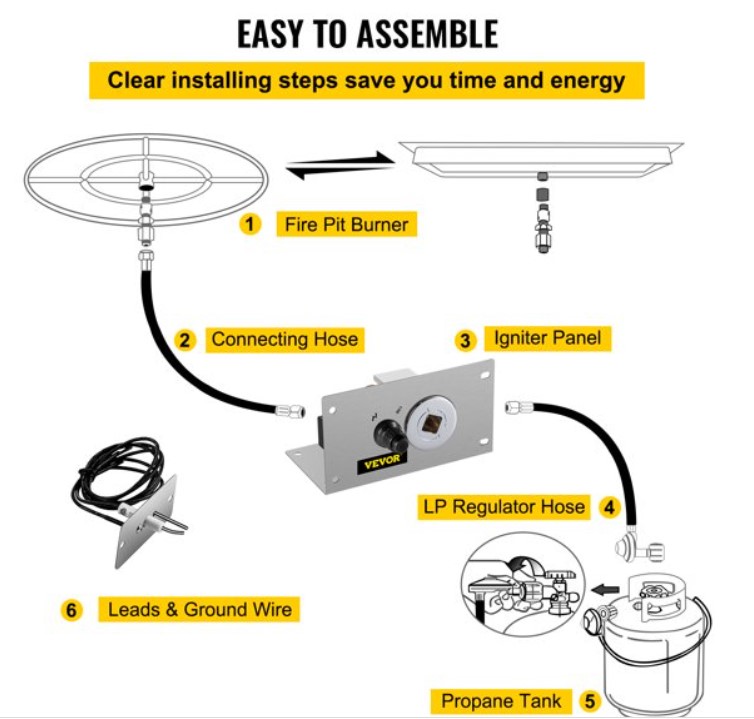 EASY TO ASSEMBLE

Clear installing steps save you time and energy

1 Fire Pit Burner

2 Connecting Hose

3 Igniter Panel

VEVOR

LP Regulator Hose 4

6 Leads & Ground Wire

Propane Tank 5